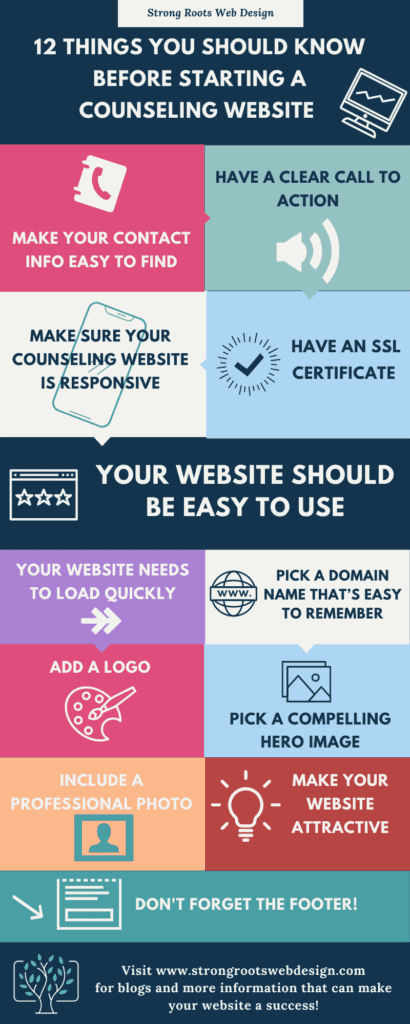 Strong Roots Web Design

12 THINGS YOU SHOULD KNOW BEFORE STARTING A COUNSELING WEBSITE

MAKE YOUR CONTACT INFO EASY TO FIND

HAVE A CLEAR CALL TO ACTION

MAKE SURE YOUR COUNSELING WEBSITE IS RESPONSIVE

HAVE AN SSL CERTIFICATE

YOUR WEBSITE SHOULD BE EASY TO USE

YOUR WEBSITE NEEDS TO LOAD QUICKLY

WWW.

PICK A DOMAIN NAME THAT'S EASY TO REMEMBER

ADD A LOGO

PICK A COMPELLING HERO IMAGE

INCLUDE A PROFESSIONAL PHOTO

MAKE YOUR WEBSITE ATTRACTIVE

DON'T FORGET THE FOOTER!

Visit www.strongrootswebdesign.com for blogs and more information that can make your website a success!